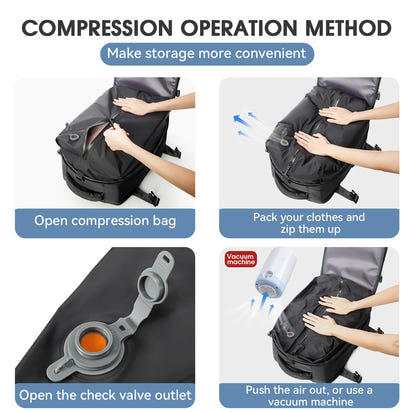 COMPRESSION OPERATION METHOD

Make storage more convenient

Open compression bag

Pack your clothes and zip them up

Open the check valve outlet

Vacuum machine

Push the air out, or use a vacuum machine